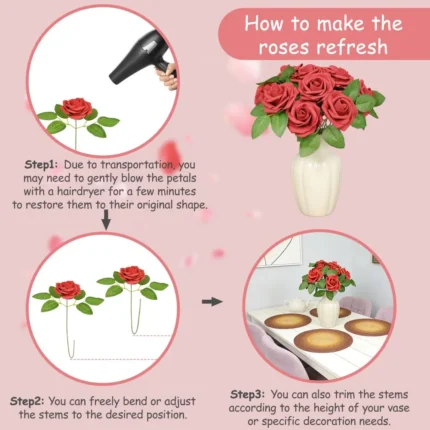 How to make the roses refresh

Step1: Due to transportation, you may need to gently blow the petals with a hairdryer for a few minutes to restore them to their original shape.

Step2: You can freely bend or adjust the stems to the desired position.

Step3: You can also trim the stems according to the height of your vase or specific decoration needs.